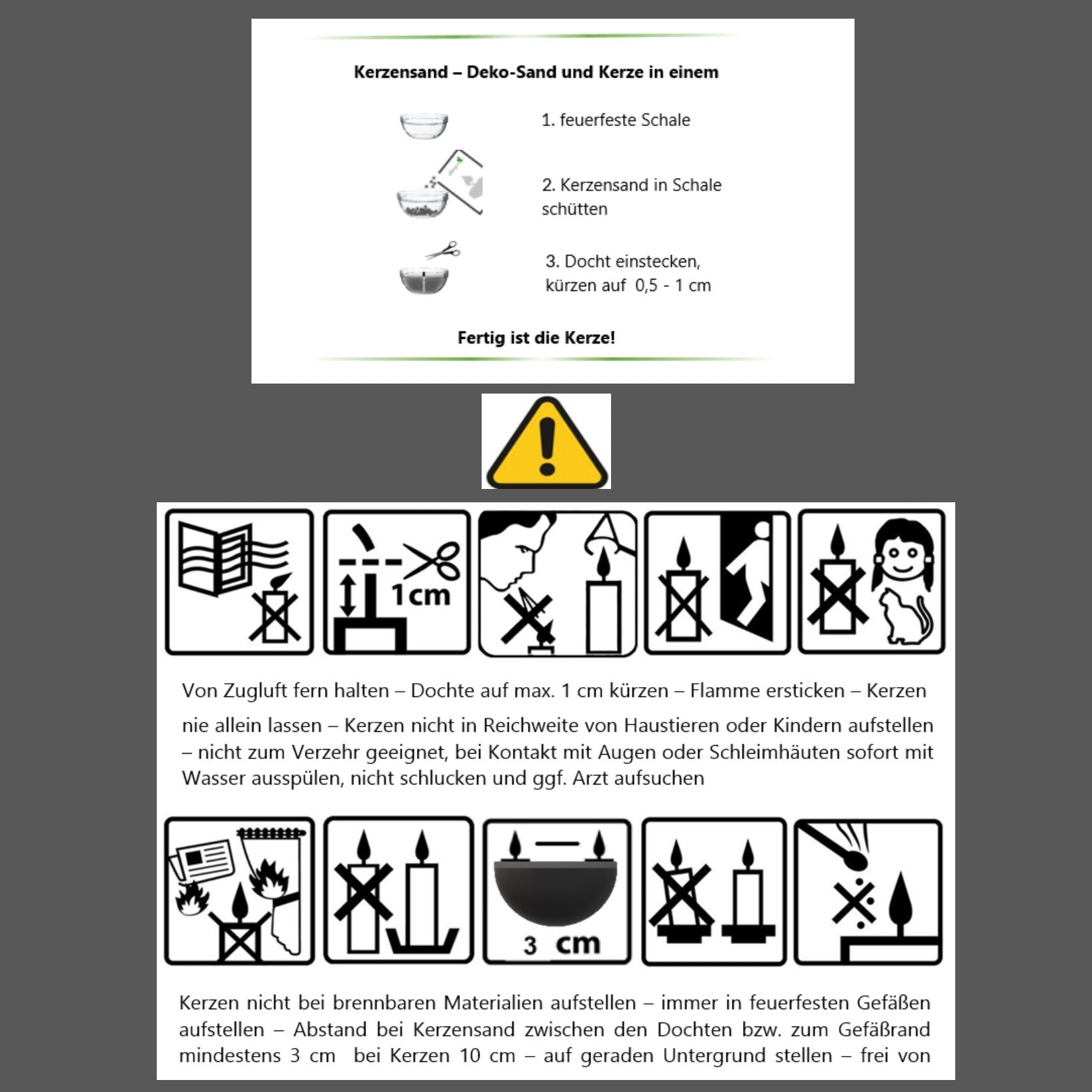 Kerzensand – Deko-Sand und Kerze in einem

1. feuerfeste Schale

2. Kerzensand in Schale schütten

3. Docht einstecken, kürzen auf 0,5 - 1 cm

Fertig ist die Kerze!

1cm

Von Zugluft fern halten – Dochte auf max. 1 cm kürzen – Flamme ersticken – Kerzen nie allein lassen – Kerzen nicht in Reichweite von Haustieren oder Kindern aufstellen – nicht zum Verzehr geeignet, bei Kontakt mit Augen oder Schleimhäuten sofort mit Wasser ausspülen, nicht schlucken und ggf. Arzt aufsuchen

3 cm

Kerzen nicht bei brennbaren Materialien aufstellen – immer in feuerfesten Gefäßen aufstellen – Abstand bei Kerzensand zwischen den Dochten bzw. zum Gefäßrand mindestens 3 cm bei Kerzen 10 cm – auf geraden Untergrund stellen – frei von